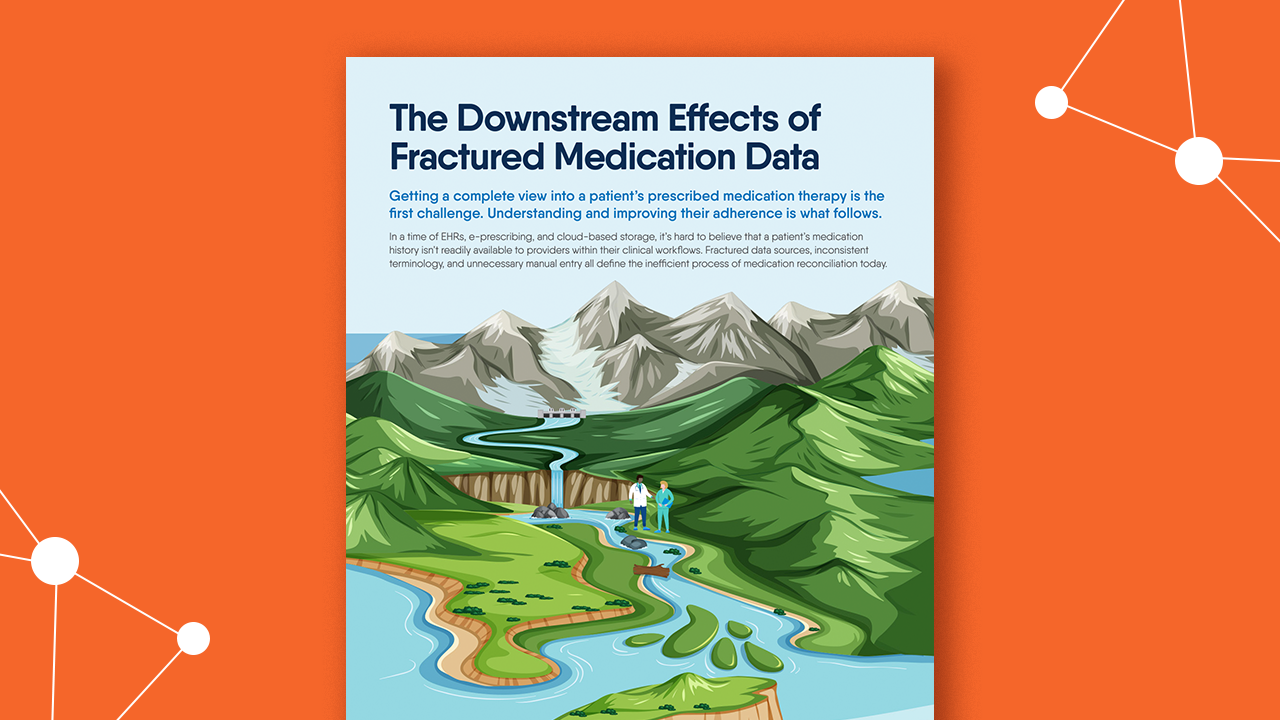 The Downstream Effects of Fractured Medication Data

Getting a complete view into a patient's prescribed medication therapy is the first challenge. Understanding and improving their adherence is what follows.

In a time of EHRs, e-prescribing, and cloud-based storage, it's hard to believe that a patient's medication history isn't readily available to providers within their clinical workflows. Fractured data sources, inconsistent terminology, and unnecessary manual entry all define the inefficient process of medication reconciliation today.